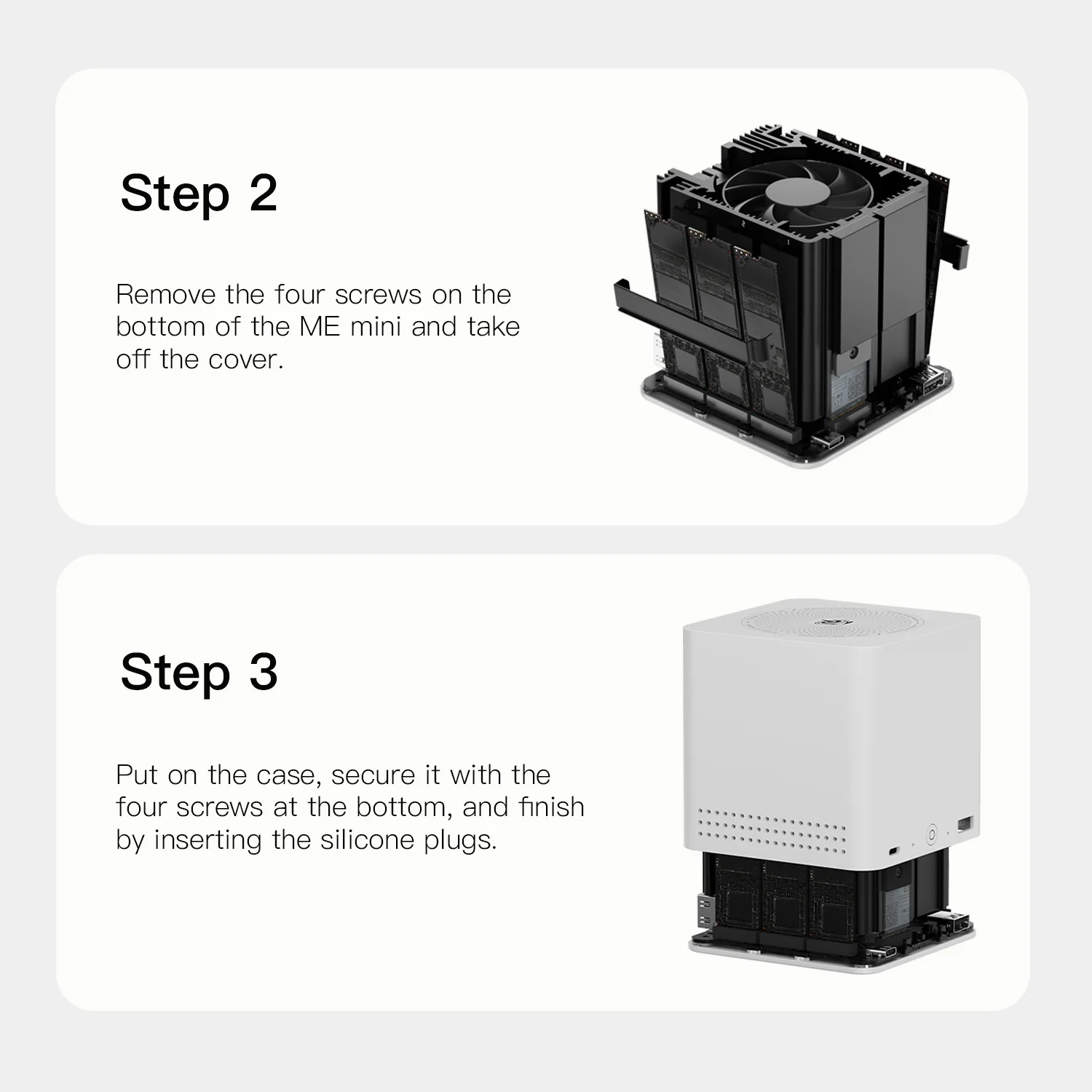 Step 2

Remove the four screws on the bottom of the ME mini and take off the cover.

3

2

1

Step 3

Put on the case, secure it with the four screws at the bottom, and finish by inserting the silicone plugs.