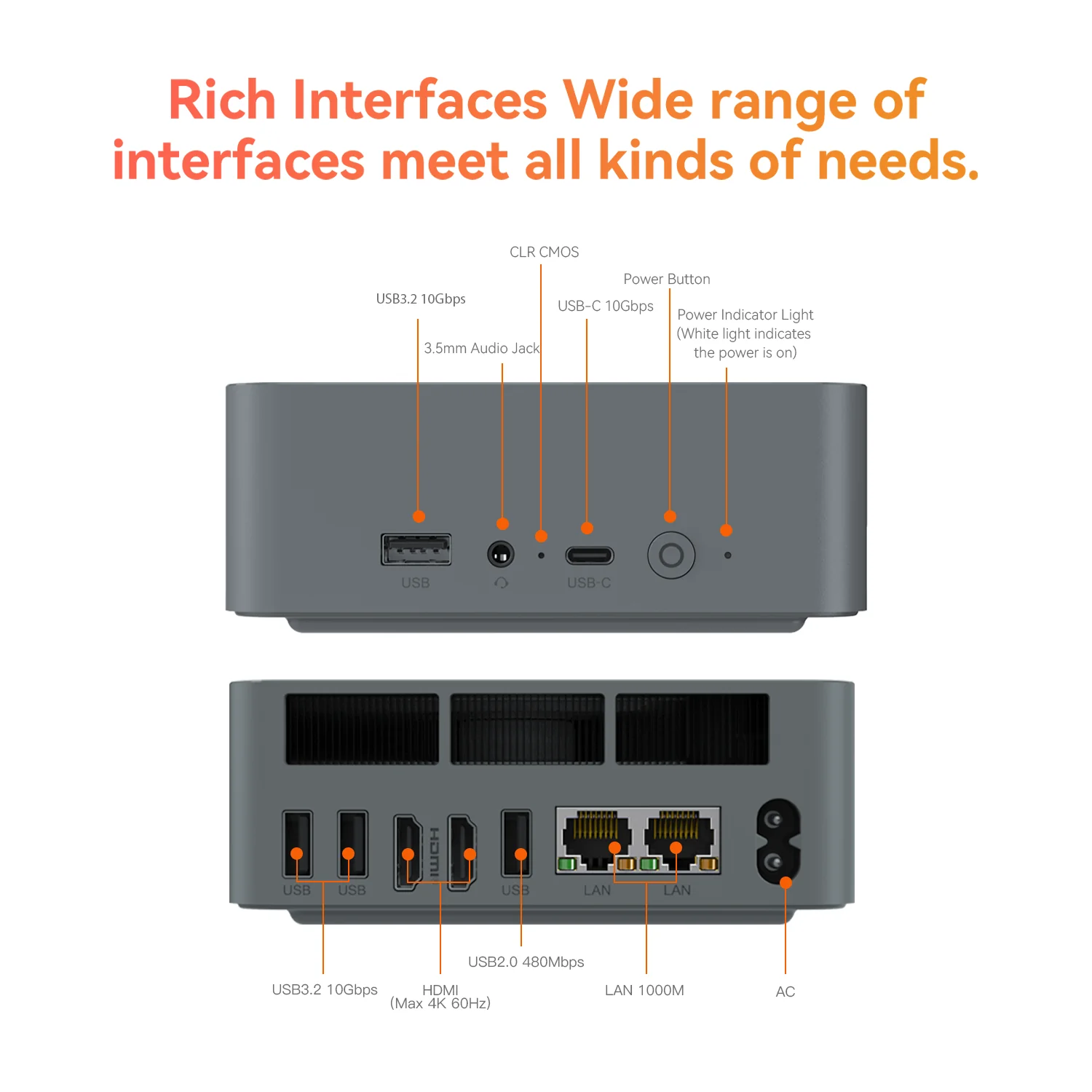 Rich Interfaces Wide range of interfaces meet all kinds of needs.

CLR CMOS

Power Button

USB3.2 10Gbps

USB-C 10Gbps

Power Indicator Light (White light indicates the power is on)

3.5mm Audio Jack

USB

USB-C

USB USB HDMI USB LAN LAN

USB2.0 480Mbps

USB3.2 10Gbps

HDMI (Max 4K 60Hz)

LAN 1000M

AC